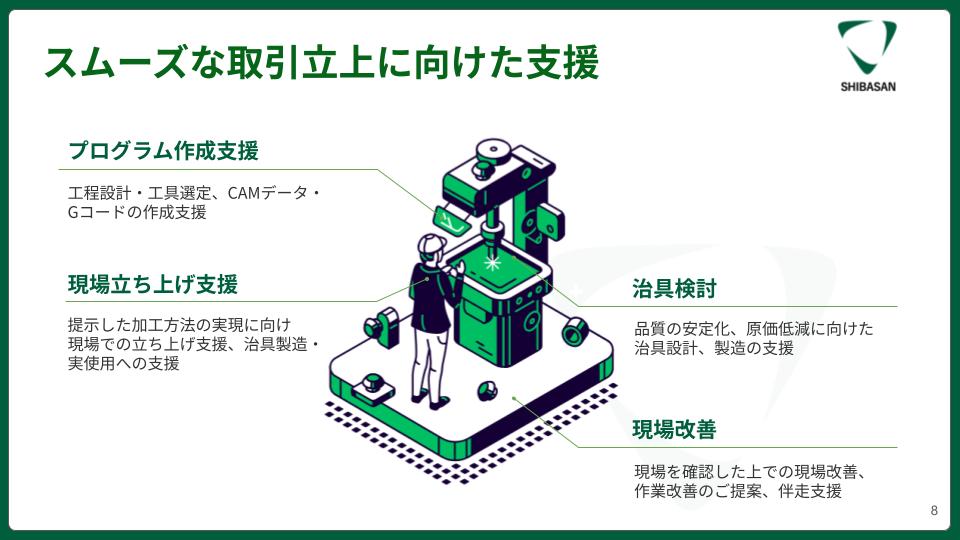 スムーズな取引立上に向けた支援

SHIBASAN

プログラム作成支援

工程設計・工具選定、CAMデータ・Gコードの作成支援

現場立ち上げ支援

提示した加工方法の実現に向け現場での立ち上げ支援、治具製造・実使用への支援

治具検討

品質の安定化、原価低減に向けた治具設計、製造の支援

現場改善

現場を確認した上での現場改善、作業改善のご提案、伴走支援

8